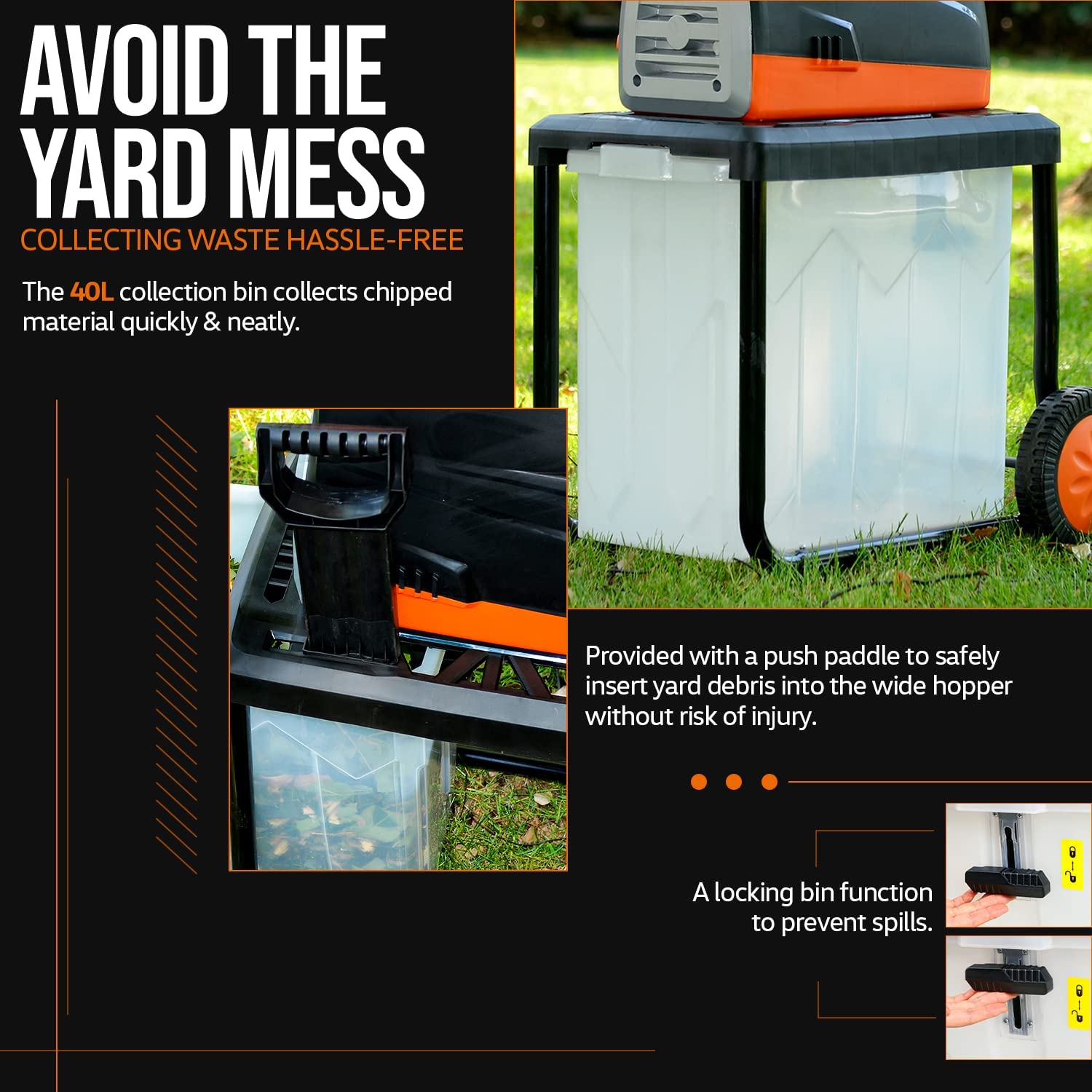 AVOID THE YARD MESS

COLLECTING WASTE HASSLE-FREE

The 40L collection bin collects chipped material quickly & neatly.

Provided with a push paddle to safely insert yard debris into the wide hopper without risk of injury.

A locking bin function to prevent spills.